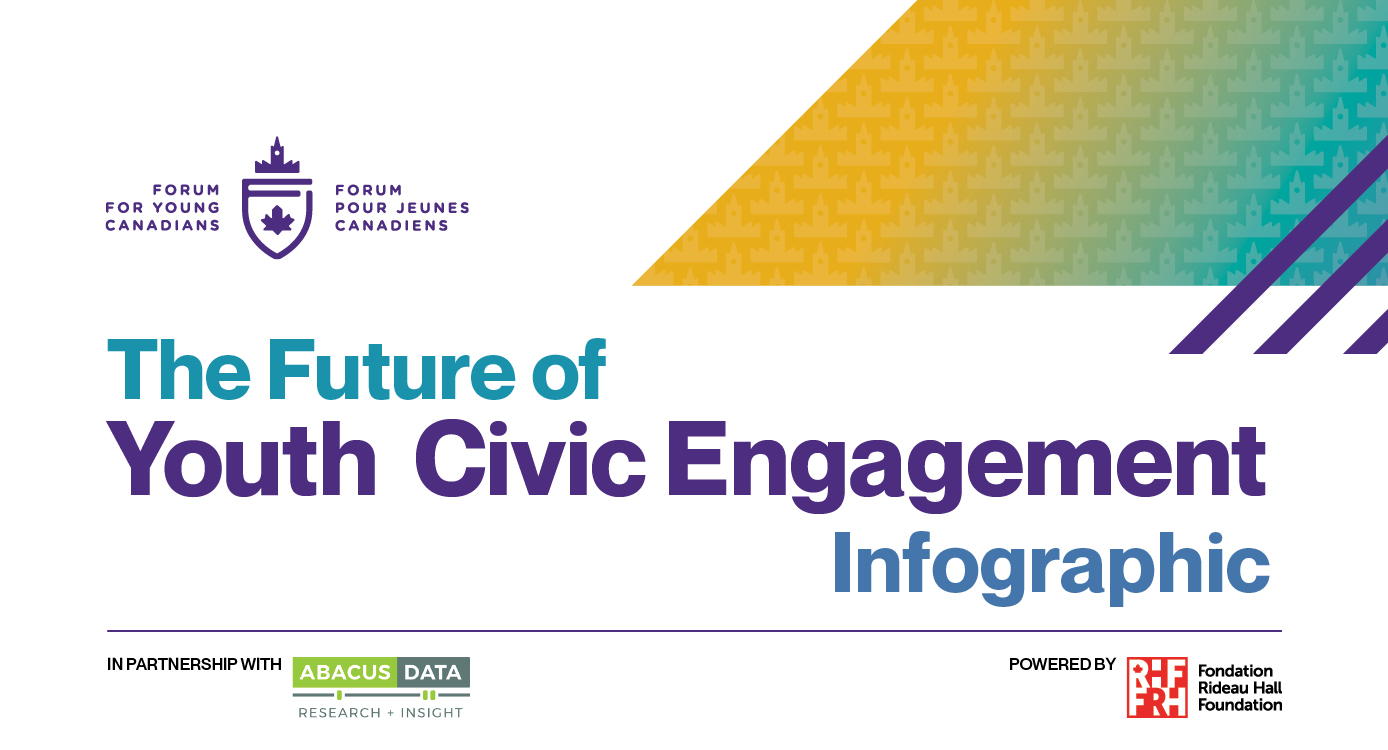 FORUM FOR YOUNG CANADIANS

FORUM POUR JEUNES CANADIENS

The Future of Youth Civic Engagement Infographic

IN PARTNERSHIP WITH

ABACUS DATA
RESEARCH + INSIGHT

POWERED BY

RHF FRH
Fondation Rideau Hall Foundation