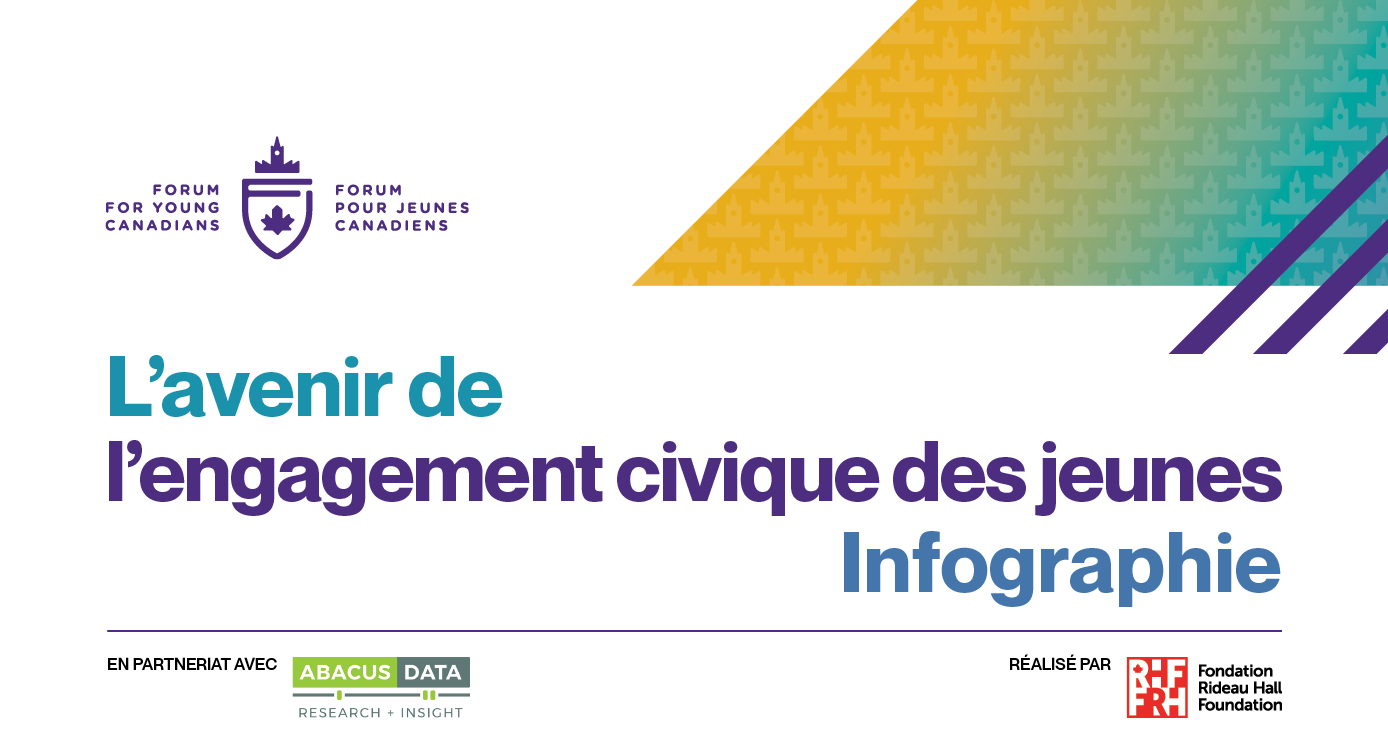 FORUM
FOR YOUNG
CANADIANS

FORUM
POUR JEUNES
CANADIENS

L'avenir de
l'engagement civique des jeunes
Infographie

EN PARTNERIAT AVEC

ABACUS DATA
RESEARCH + INSIGHT

RÉALISÉ PAR

RHF
FRH

Fondation
Rideau Hall
Foundation